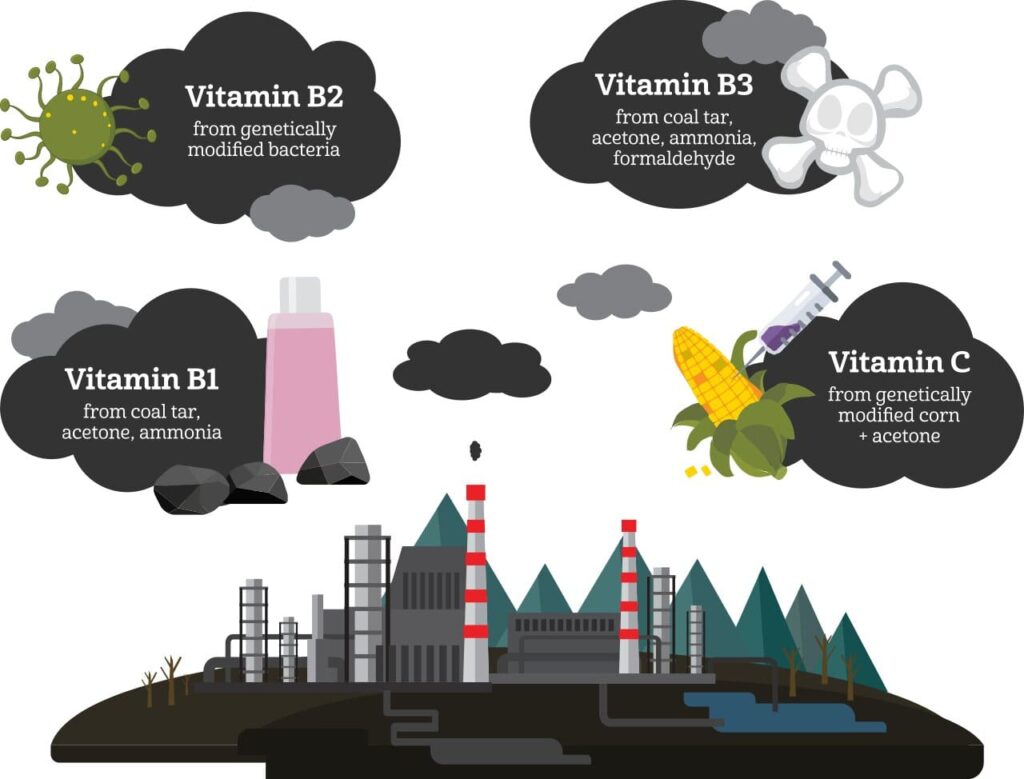 Vitamin B2
from genetically modified bacteria

Vitamin B3
from coal tar, acetone, ammonia, formaldehyde

Vitamin B1
from coal tar, acetone, ammonia

Vitamin C
from genetically modified corn + acetone